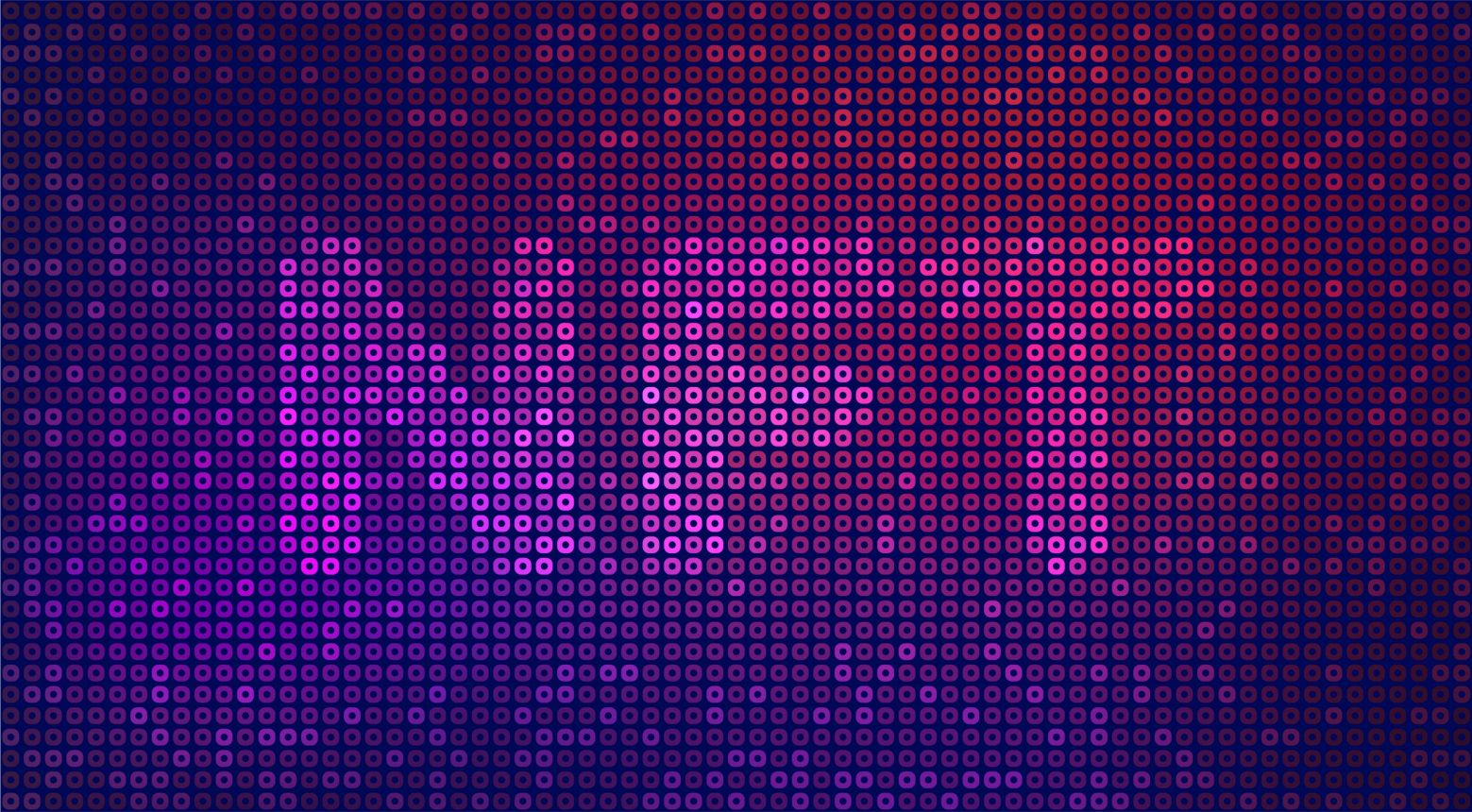 NFT